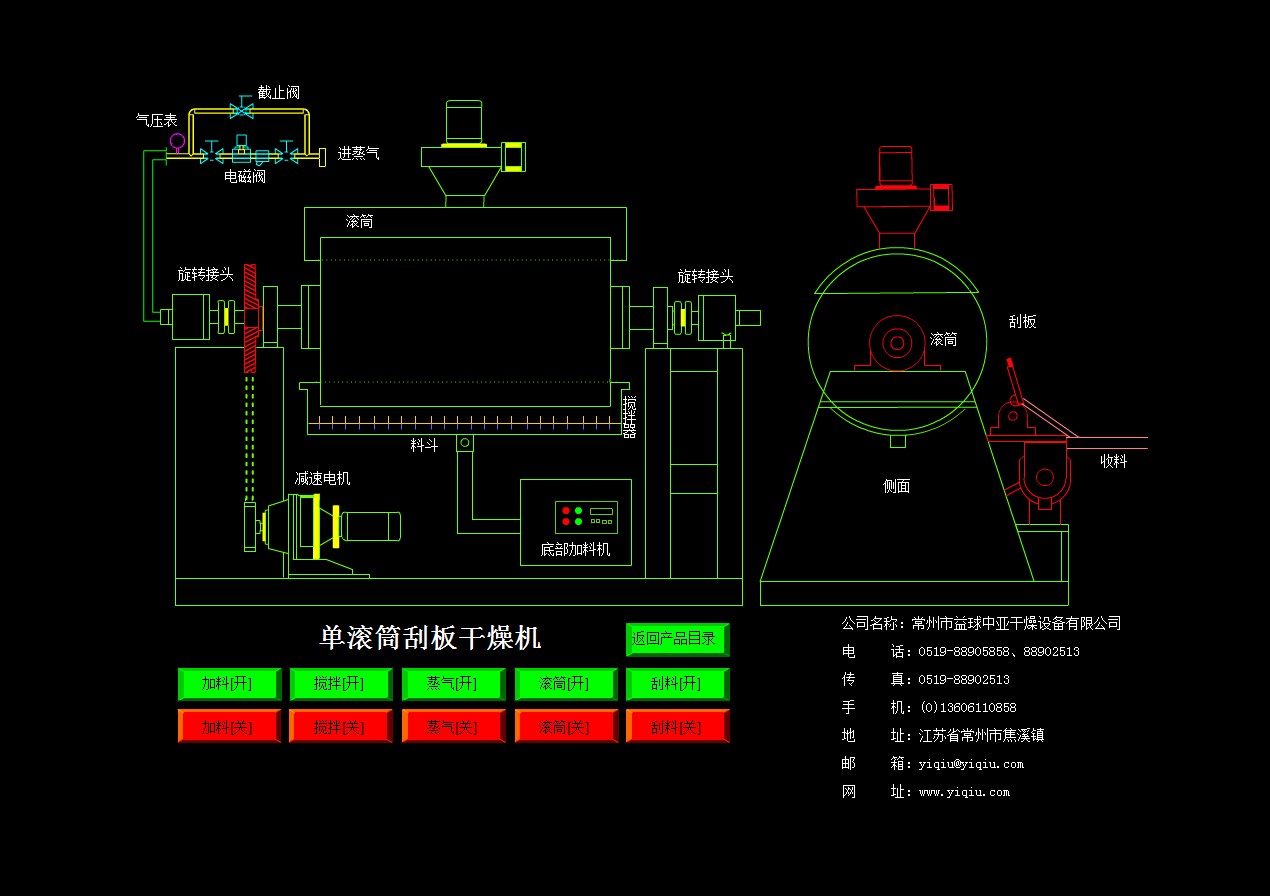 截止阀
气压表
进蒸气
电磁阀
滚筒
旋转接头
旋转接头
搅拌器
料斗
减速电机
底部加料机
滚筒
刮板
收料
侧面

单滚筒刮板干燥机
返回产品目录

加料[开] 搅拌[开] 蒸气[开] 滚筒[开] 刮料[开]
加料[关] 搅拌[关] 蒸气[关] 滚筒[关] 刮料[关]

公司名称：常州市益球中亚干燥设备有限公司
电　　话：0519-88905858、88902513
传　　真：0519-88902513
手　　机：(0)13606110858
地　　址：江苏省常州市焦溪镇
邮　　箱：yiqiu@yiqiu.com
网　　址：www.yiqiu.com